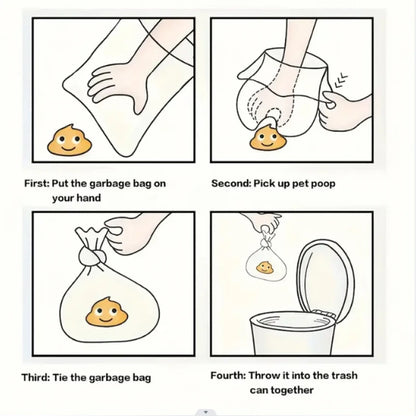 First: Put the garbage bag on your hand

Second: Pick up pet poop

Third: Tie the garbage bag

Fourth: Throw it into the trash can together